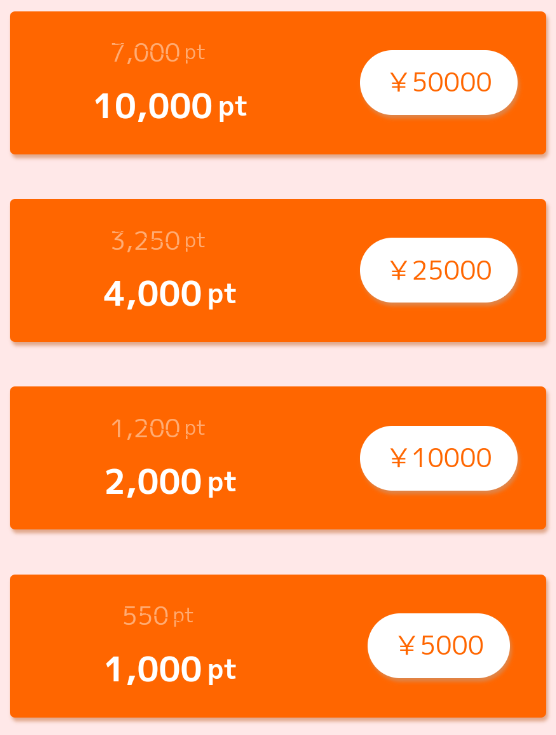 7,000 pt
10,000 pt
￥50000

3,250 pt
4,000 pt
￥25000

1,200 pt
2,000 pt
￥10000

550 pt
1,000 pt
￥5000